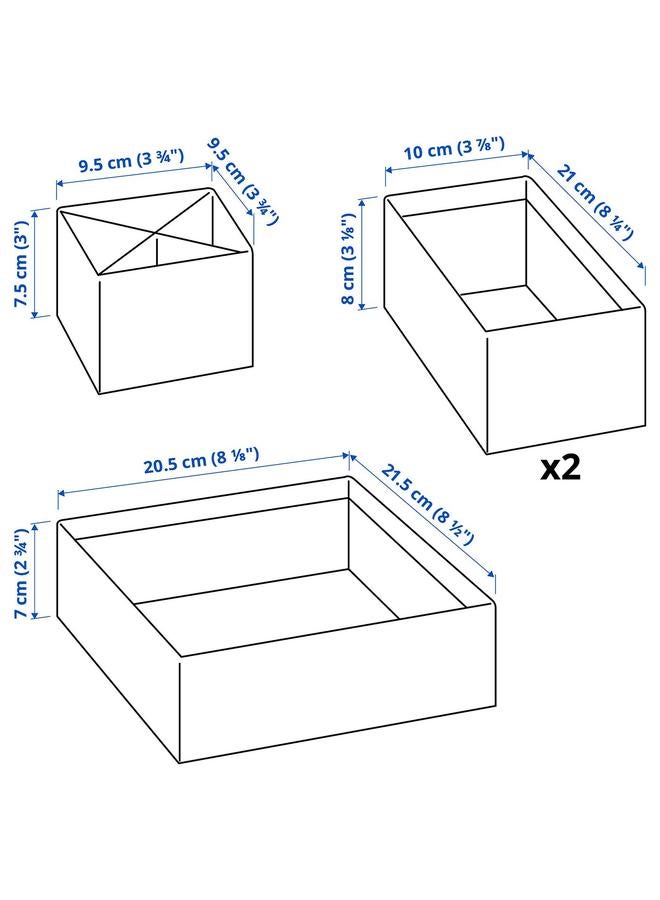 9.5 cm (3 ¾")
9.5 cm (3 ¾")
7.5 cm (3")
10 cm (3 ⅞")
21 cm (8 ¼")
8 cm (3 ⅛")
x2
20.5 cm (8 ⅛")
21.5 cm (8 ½")
7 cm (2 ¾")