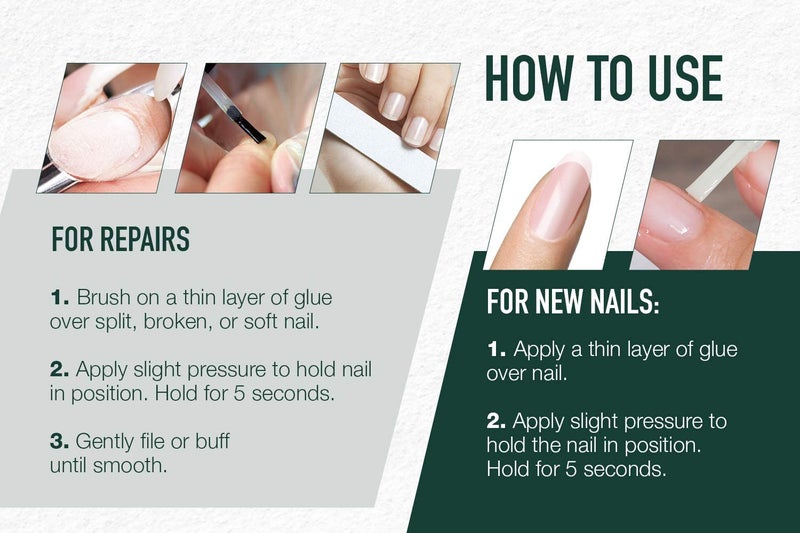 HOW TO USE

FOR REPAIRS

1. Brush on a thin layer of glue over split, broken, or soft nail.

2. Apply slight pressure to hold nail in position. Hold for 5 seconds.

3. Gently file or buff until smooth.

FOR NEW NAILS:

1. Apply a thin layer of glue over nail.

2. Apply slight pressure to hold the nail in position. Hold for 5 seconds.