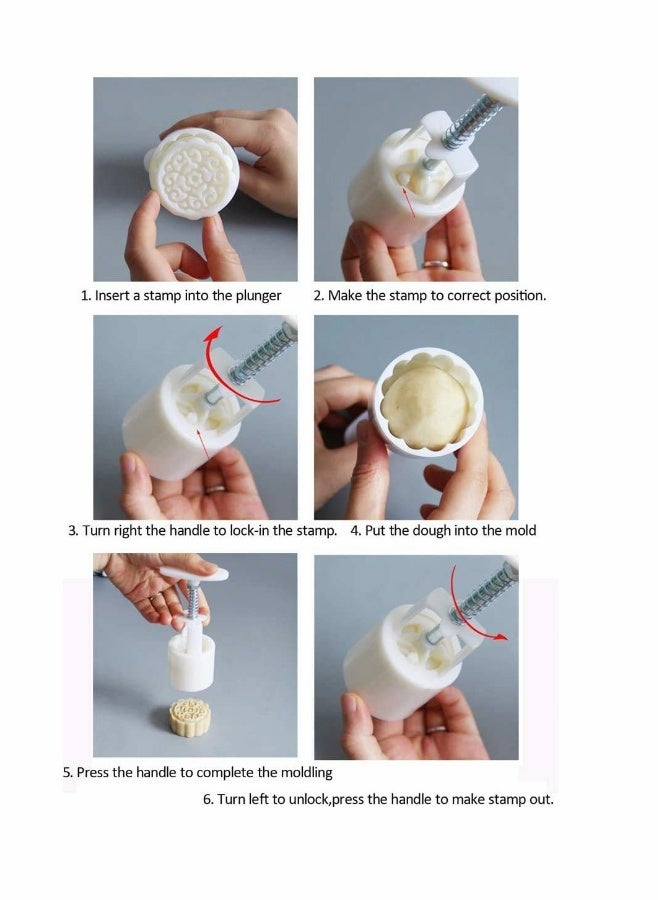 1. Insert a stamp into the plunger

2. Make the stamp to correct position.

3. Turn right the handle to lock-in the stamp.

4. Put the dough into the mold

5. Press the handle to complete the moldling

6. Turn left to unlock,press the handle to make stamp out.