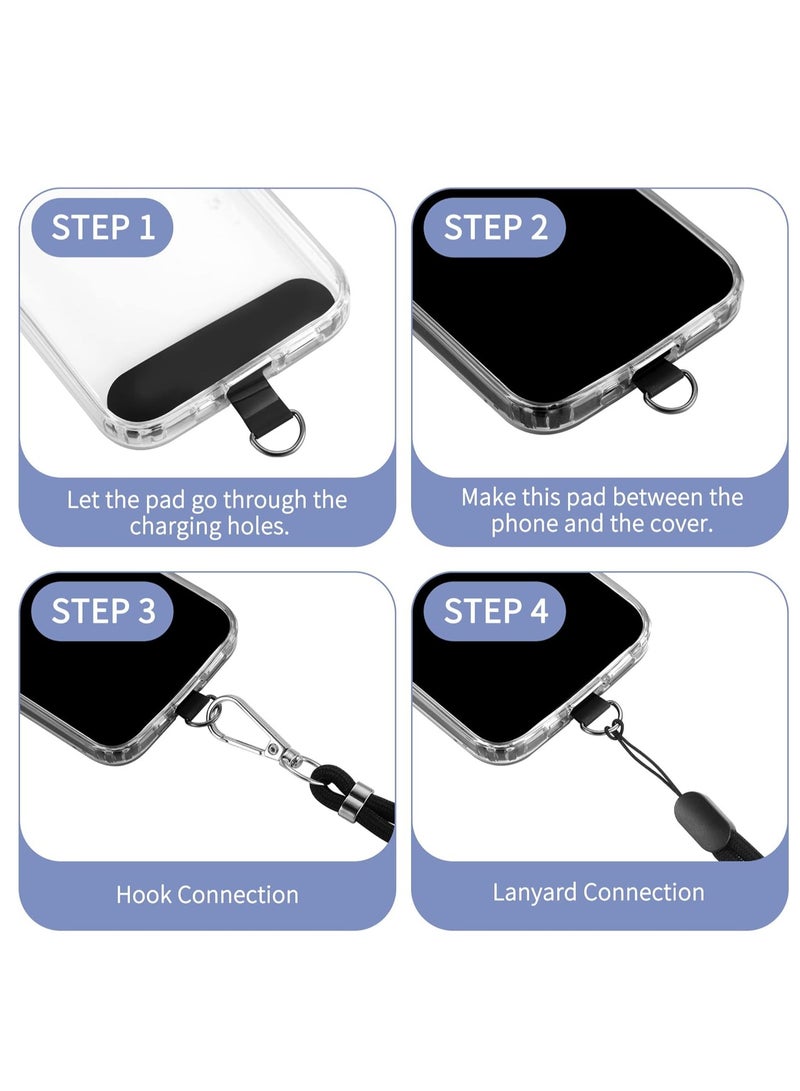 STEP 1

Let the pad go through the charging holes.

STEP 2

Make this pad between the phone and the cover.

STEP 3

Hook Connection

STEP 4

Lanyard Connection