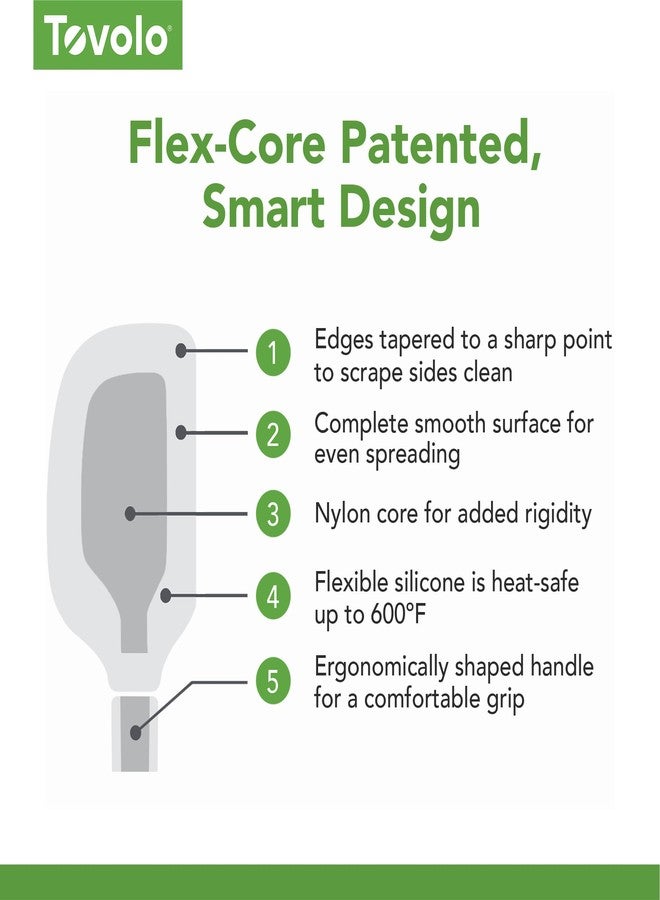 Tovolo®

Flex-Core Patented, Smart Design

1 Edges tapered to a sharp point to scrape sides clean

2 Complete smooth surface for even spreading

3 Nylon core for added rigidity

4 Flexible silicone is heat-safe up to 600°F

5 Ergonomically shaped handle for a comfortable grip