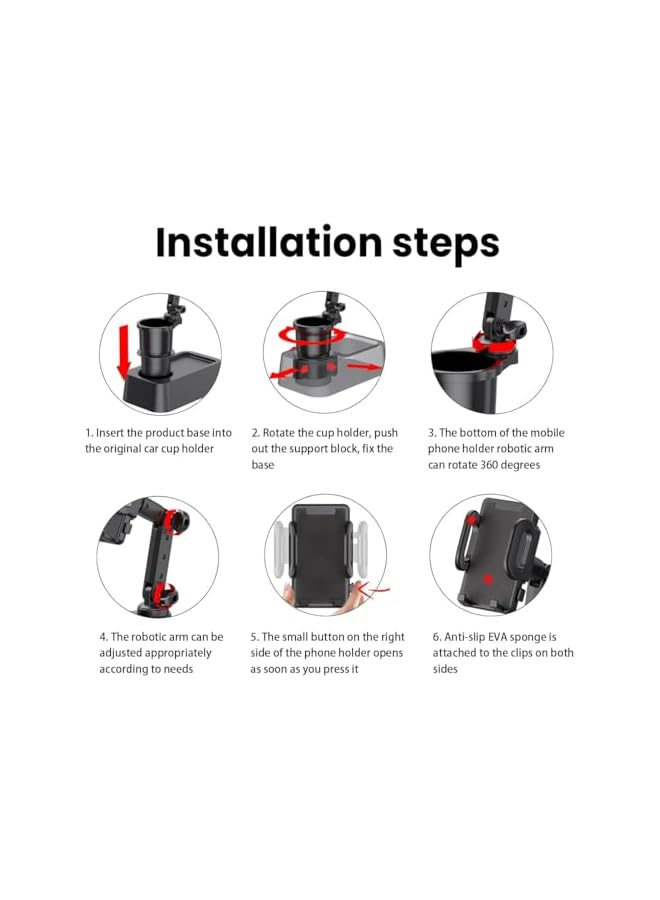 Installation steps

1. Insert the product base into the original car cup holder

2. Rotate the cup holder, push out the support block, fix the base

3. The bottom of the mobile phone holder robotic arm can rotate 360 degrees

4. The robotic arm can be adjusted appropriately according to needs

5. The small button on the right side of the phone holder opens as soon as you press it

6. Anti-slip EVA sponge is attached to the clips on both sides