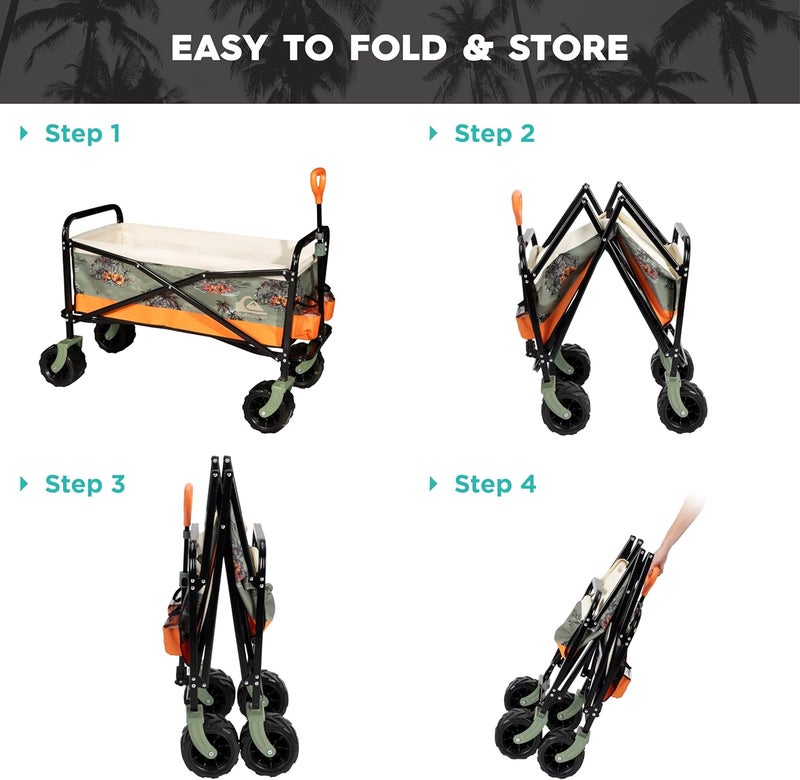 EASY TO FOLD & STORE

Step 1

Step 2

Step 3

Step 4