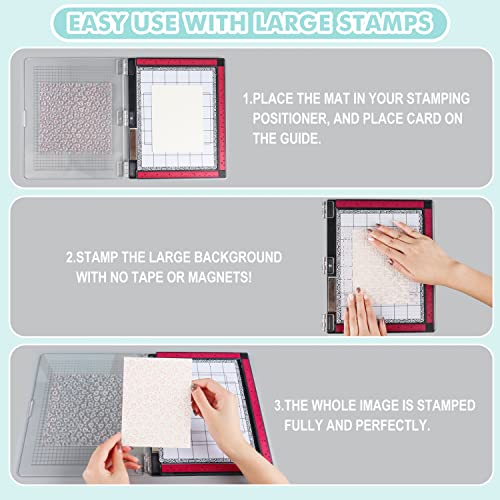 EASY USE WITH LARGE STAMPS

1.PLACE THE MAT IN YOUR STAMPING POSITIONER, AND PLACE CARD ON THE GUIDE.

2.STAMP THE LARGE BACKGROUND WITH NO TAPE OR MAGNETS!

3.THE WHOLE IMAGE IS STAMPED FULLY AND PERFECTLY.