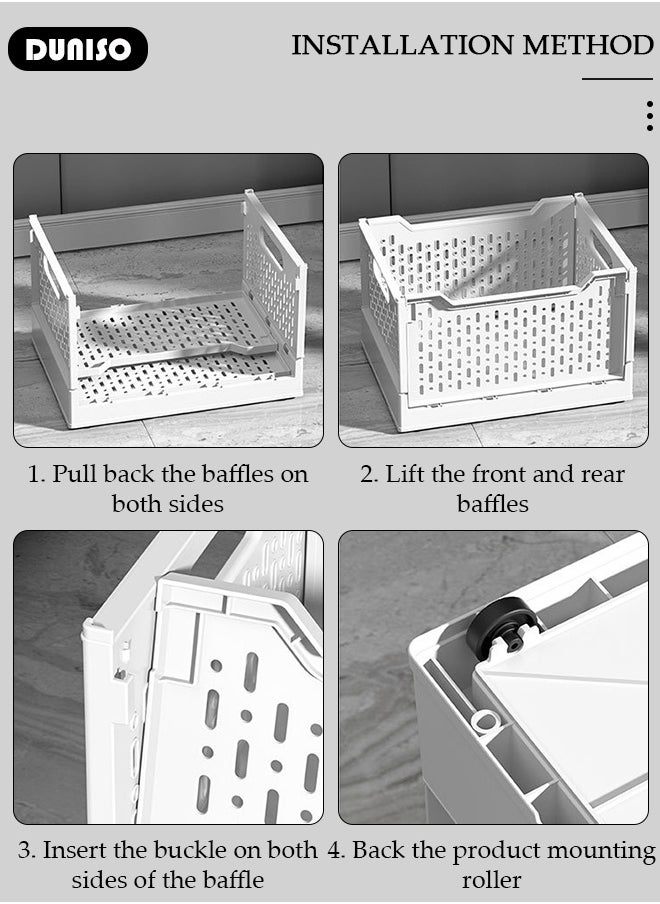 DUNISO

INSTALLATION METHOD

1. Pull back the baffles on both sides

2. Lift the front and rear baffles

3. Insert the buckle on both sides of the baffle

4. Back the product mounting roller