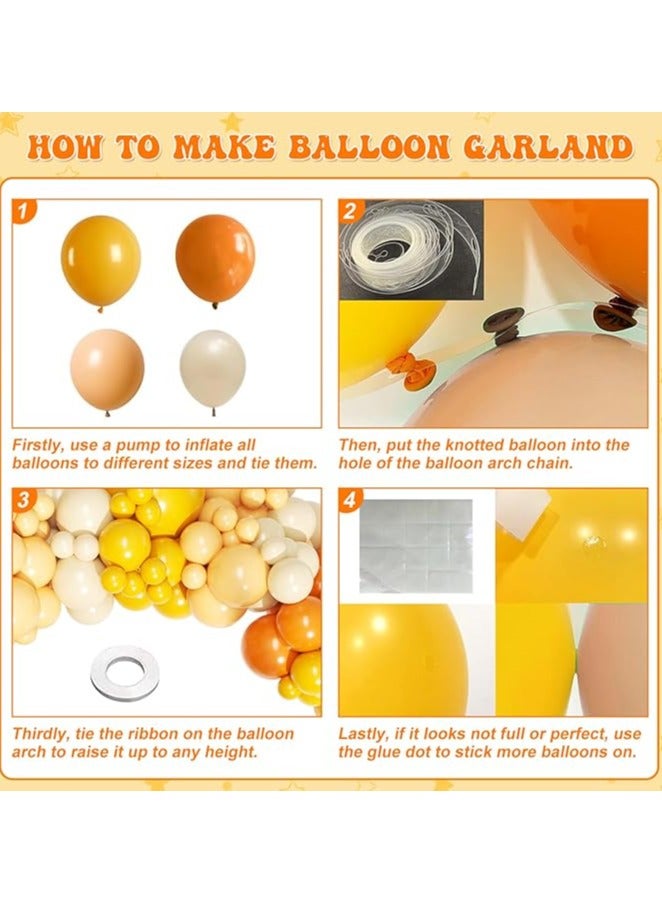 HOW TO MAKE BALLOON GARLAND

1

Firstly, use a pump to inflate all balloons to different sizes and tie them.

2

Then, put the knotted balloon into the hole of the balloon arch chain.

3

Thirdly, tie the ribbon on the balloon arch to raise it up to any height.

4

Lastly, if it looks not full or perfect, use the glue dot to stick more balloons on.