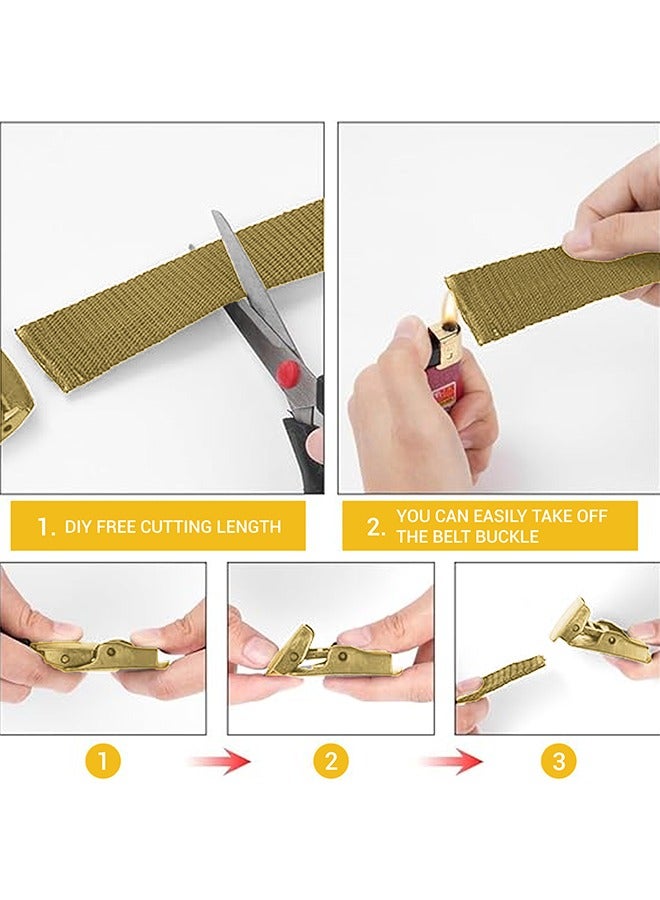 1. DIY FREE CUTTING LENGTH

2. YOU CAN EASILY TAKE OFF THE BELT BUCKLE

1

2

3