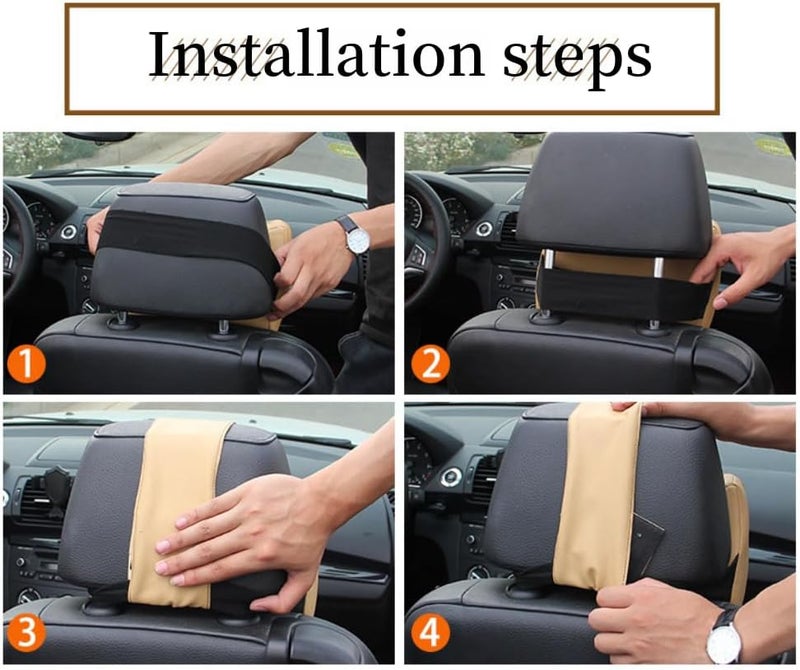 Installation steps

1

2

3

4