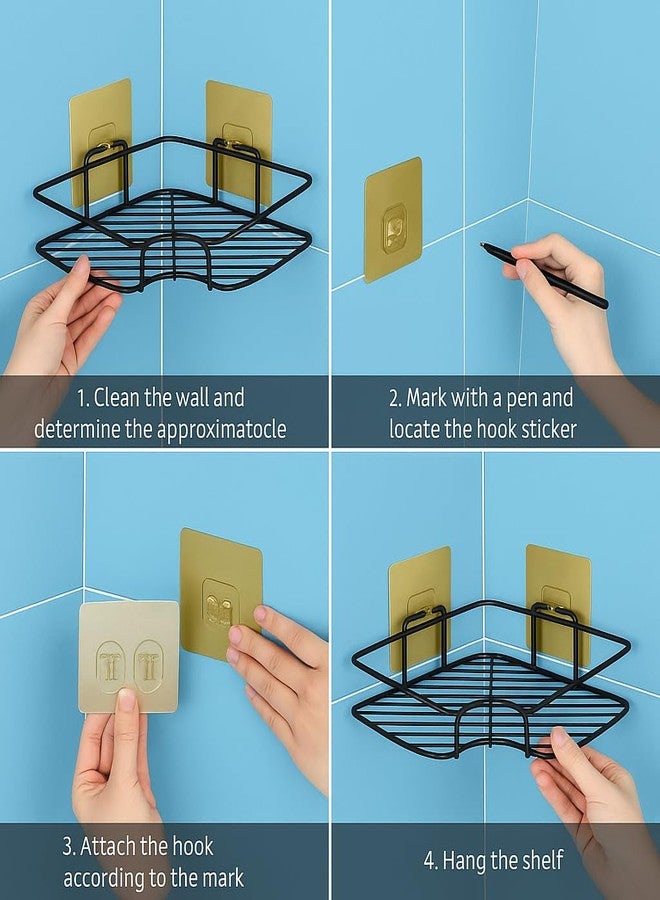 1. Clean the wall and determine the approximatocle

2. Mark with a pen and locate the hook sticker

3. Attach the hook according to the mark

4. Hang the shelf