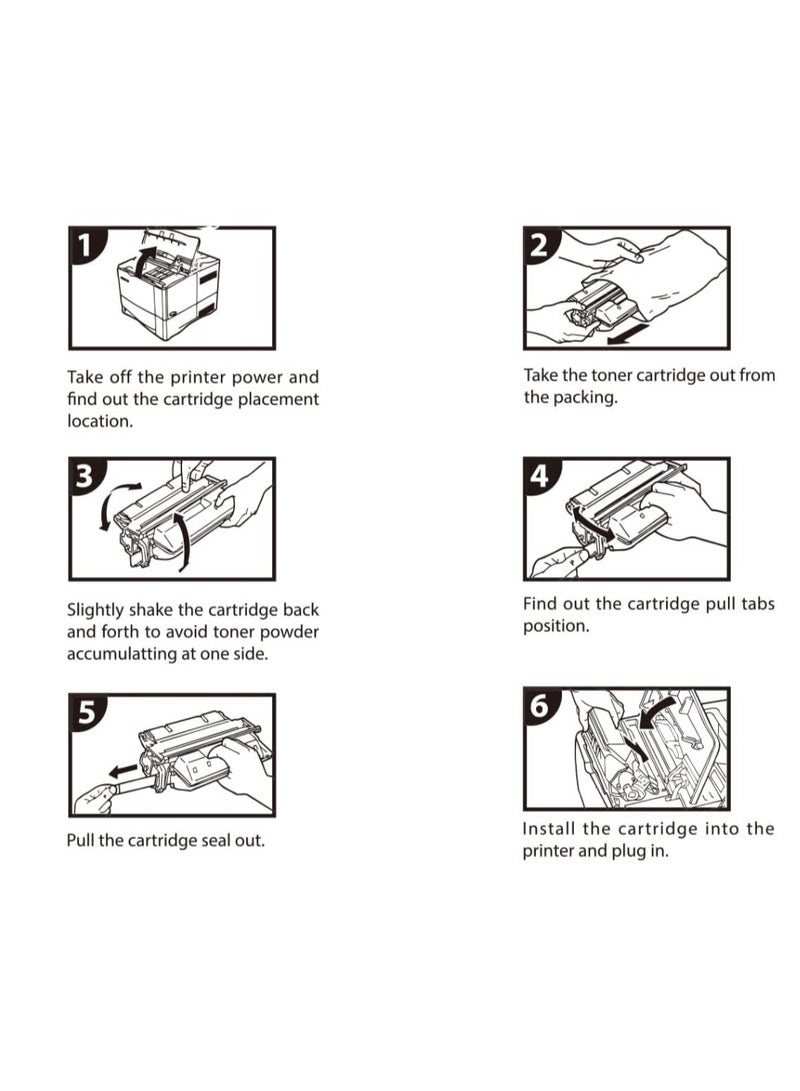 1

Take off the printer power and find out the cartridge placement location.

2

Take the toner cartridge out from the packing.

3

Slightly shake the cartridge back and forth to avoid toner powder accumulatting at one side.

4

Find out the cartridge pull tabs position.

5

Pull the cartridge seal out.

6

Install the cartridge into the printer and plug in.