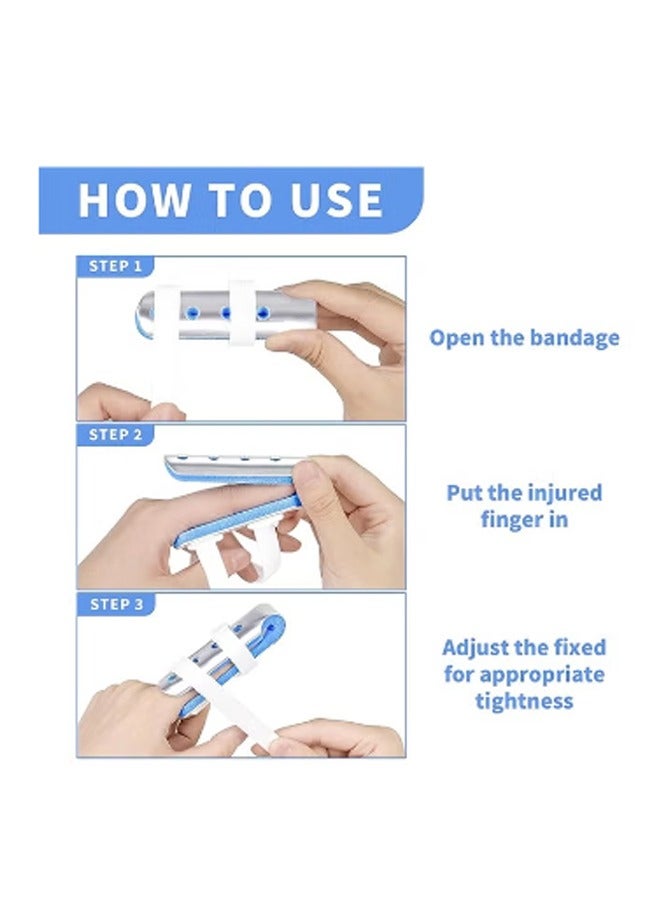 HOW TO USE

STEP 1

Open the bandage

STEP 2

Put the injured finger in

STEP 3

Adjust the fixed for appropriate tightness