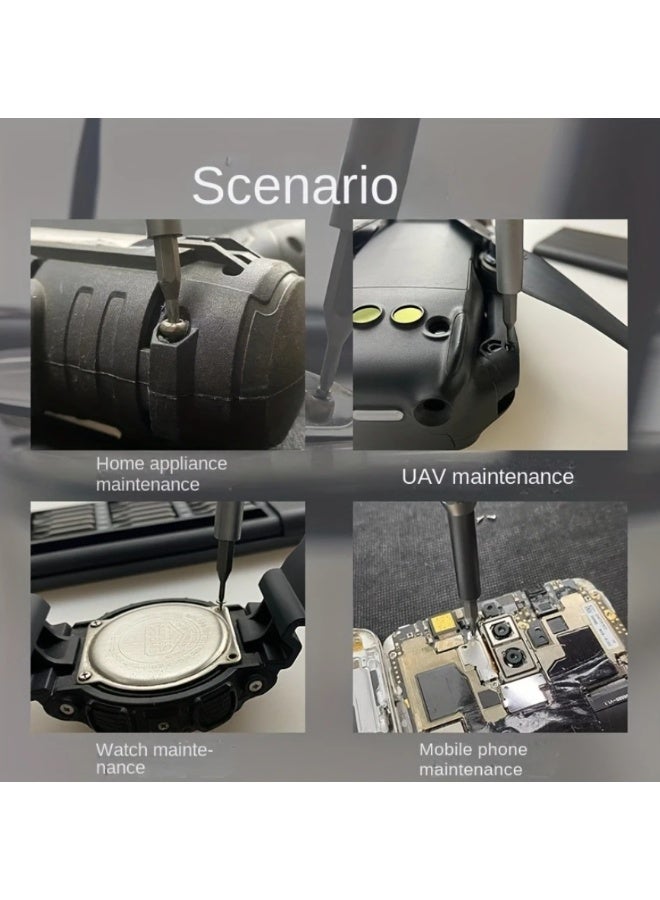 Scenario

Home appliance maintenance

UAV maintenance

Watch maintenance

Mobile phone maintenance