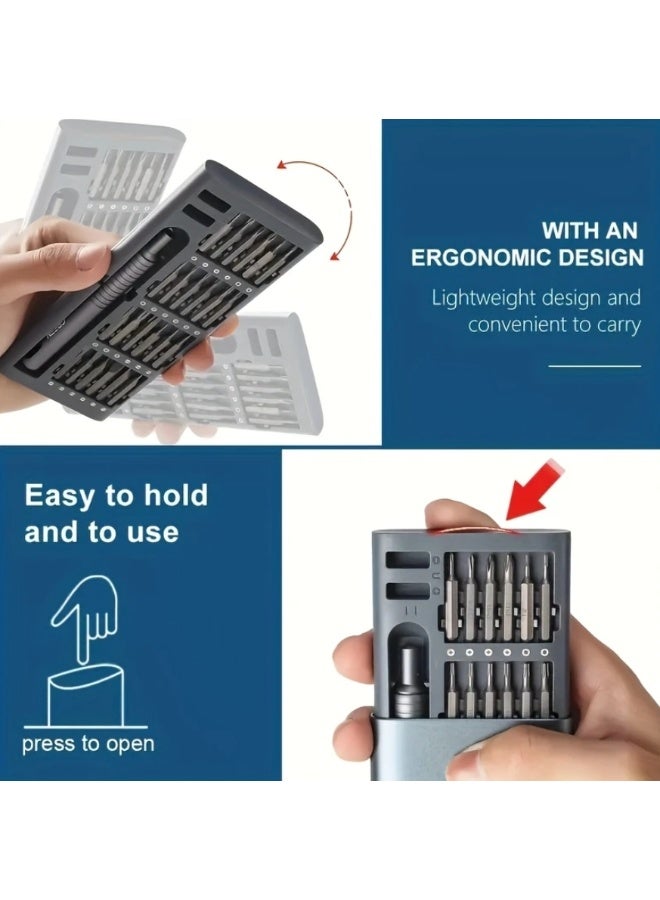 WITH AN ERGONOMIC DESIGN

Lightweight design and convenient to carry

Easy to hold and to use

press to open