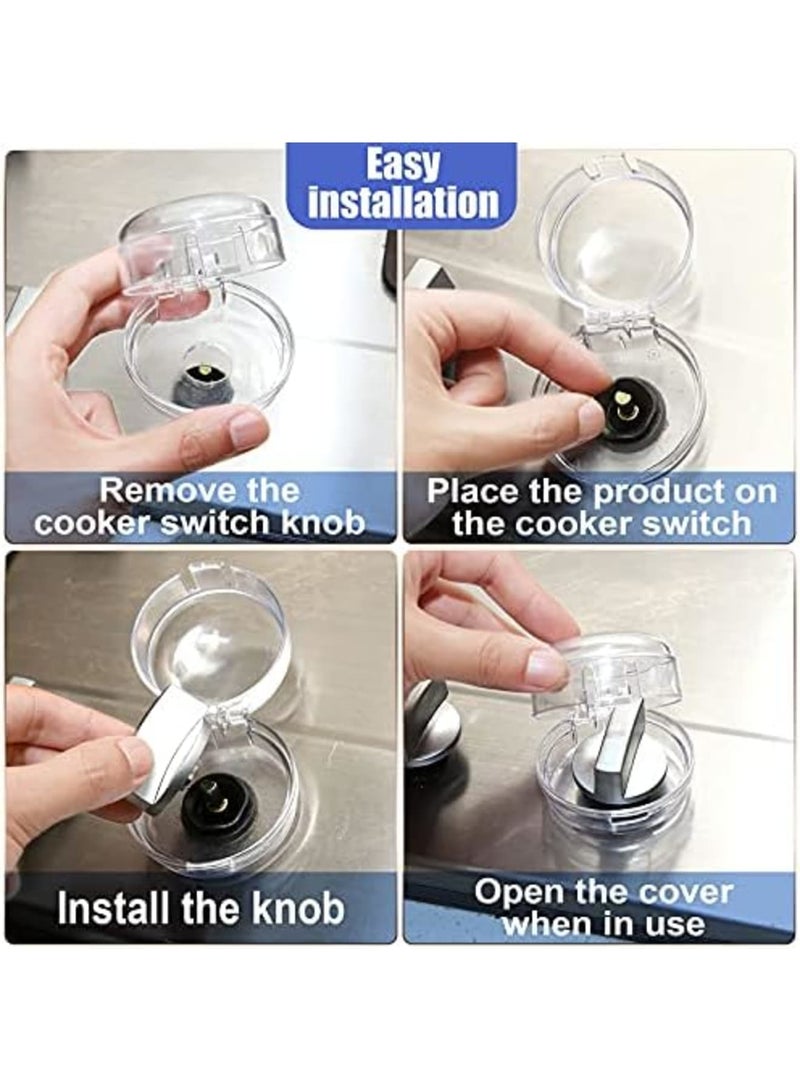 Easy installation

Remove the cooker switch knob

Place the product on the cooker switch

Install the knob

Open the cover when in use