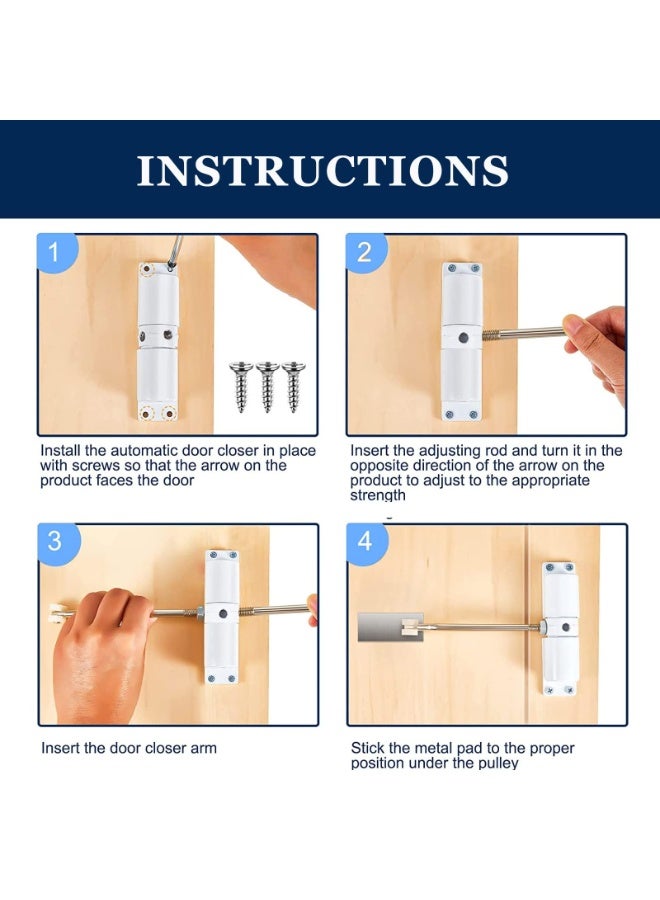 INSTRUCTIONS

1

Install the automatic door closer in place with screws so that the arrow on the product faces the door

2

Insert the adjusting rod and turn it in the opposite direction of the arrow on the product to adjust to the appropriate strength

3

Insert the door closer arm

4

Stick the metal pad to the proper position under the pulley