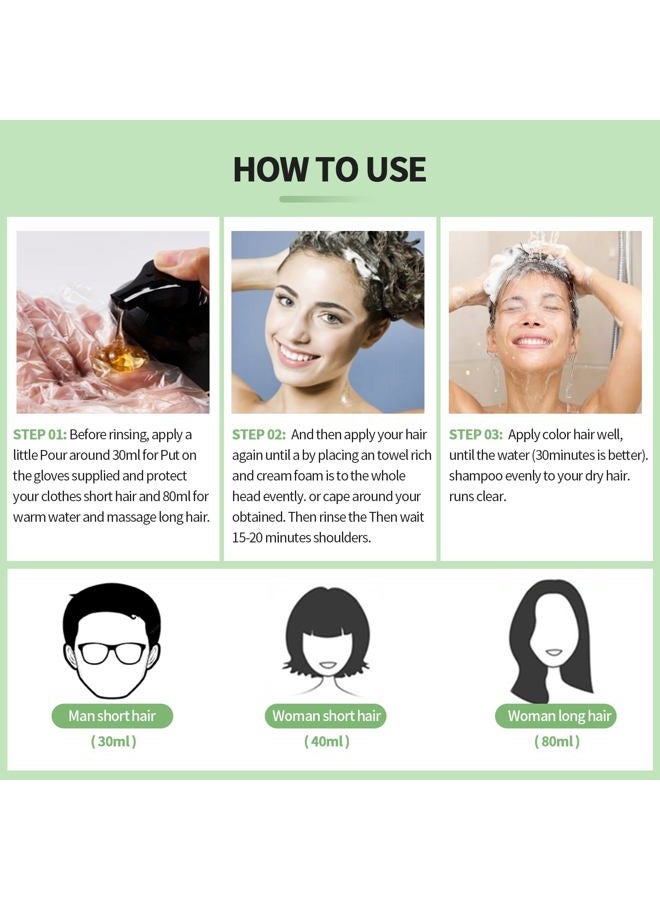 HOW TO USE

STEP 01: Before rinsing, apply a little Pour around 30ml for Put on the gloves supplied and protect your clothes short hair and 80ml for warm water and massage long hair.

STEP 02: And then apply your hair again until a by placing an towel rich and cream foam is to the whole head evently. or cape around your obtained. Then rinse the Then wait 15-20 minutes shoulders.

STEP 03: Apply color hair well, until the water (30minutes is better). shampoo evenly to your dry hair. runs clear.

Man short hair
(30ml)

Woman short hair
(40ml)

Woman long hair
(80ml)