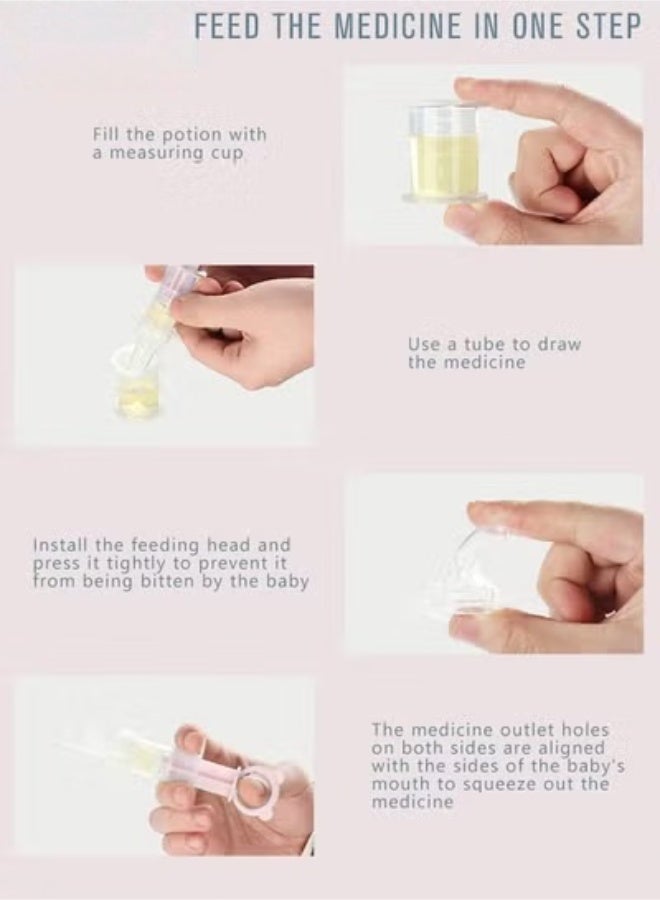 FEED THE MEDICINE IN ONE STEP

Fill the potion with a measuring cup

Use a tube to draw the medicine

Install the feeding head and press it tightly to prevent it from being bitten by the baby

The medicine outlet holes on both sides are aligned with the sides of the baby's mouth to squeeze out the medicine