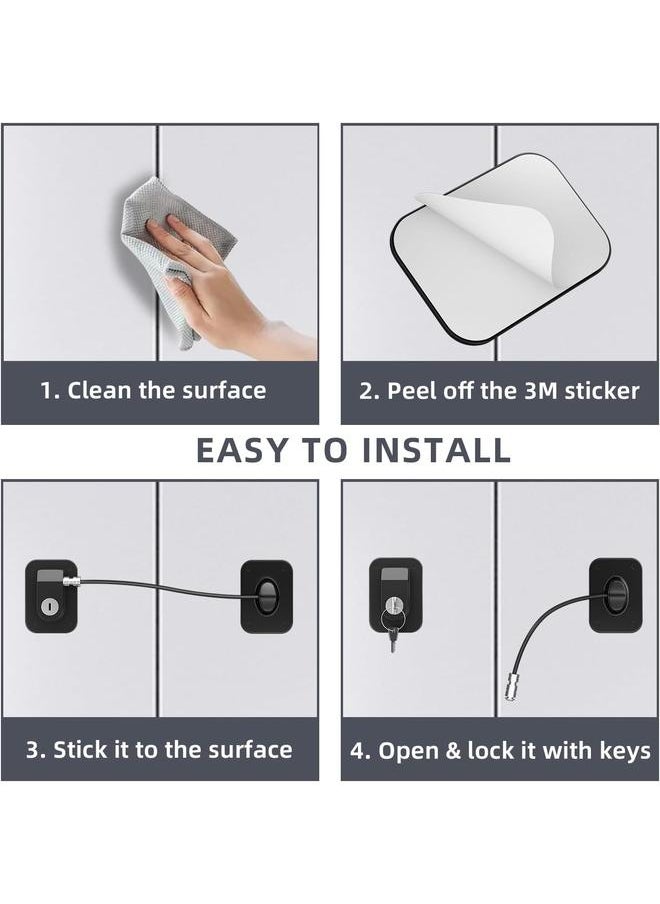 1. Clean the surface

2. Peel off the 3M sticker

EASY TO INSTALL

3. Stick it to the surface

4. Open & lock it with keys