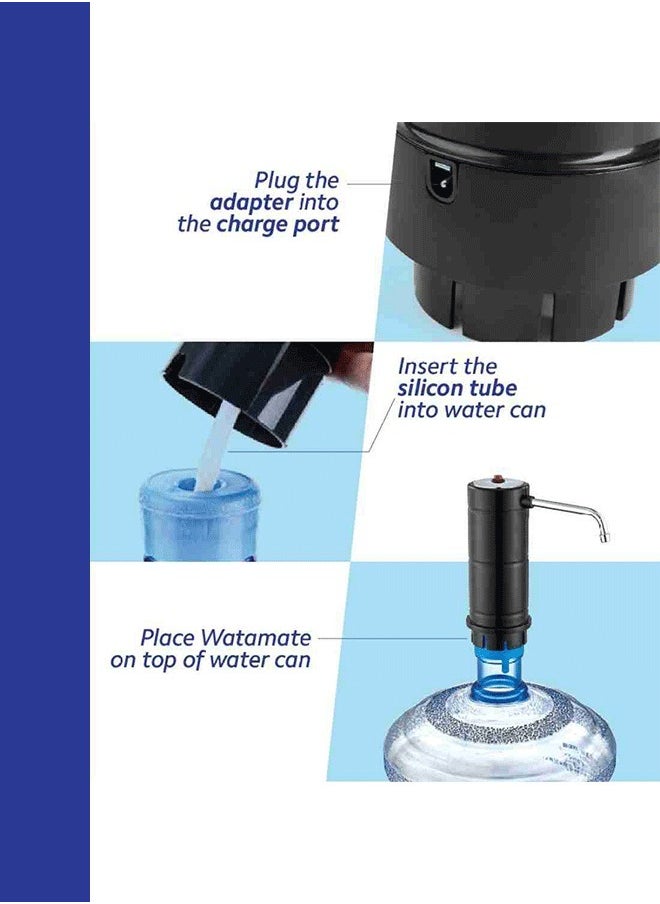 Plug the adapter into the charge port

Insert the silicon tube into water can

Place Watamate on top of water can