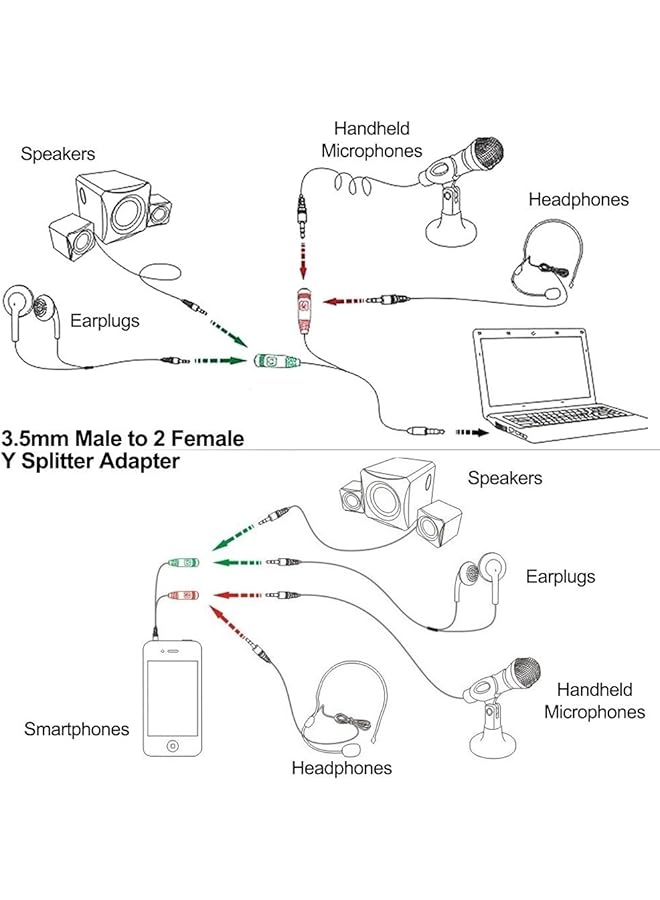 Speakers

Handheld Microphones

Headphones

Earplugs

3.5mm Male to 2 Female Y Splitter Adapter

Speakers

Earplugs

Handheld Microphones

Smartphones

Headphones