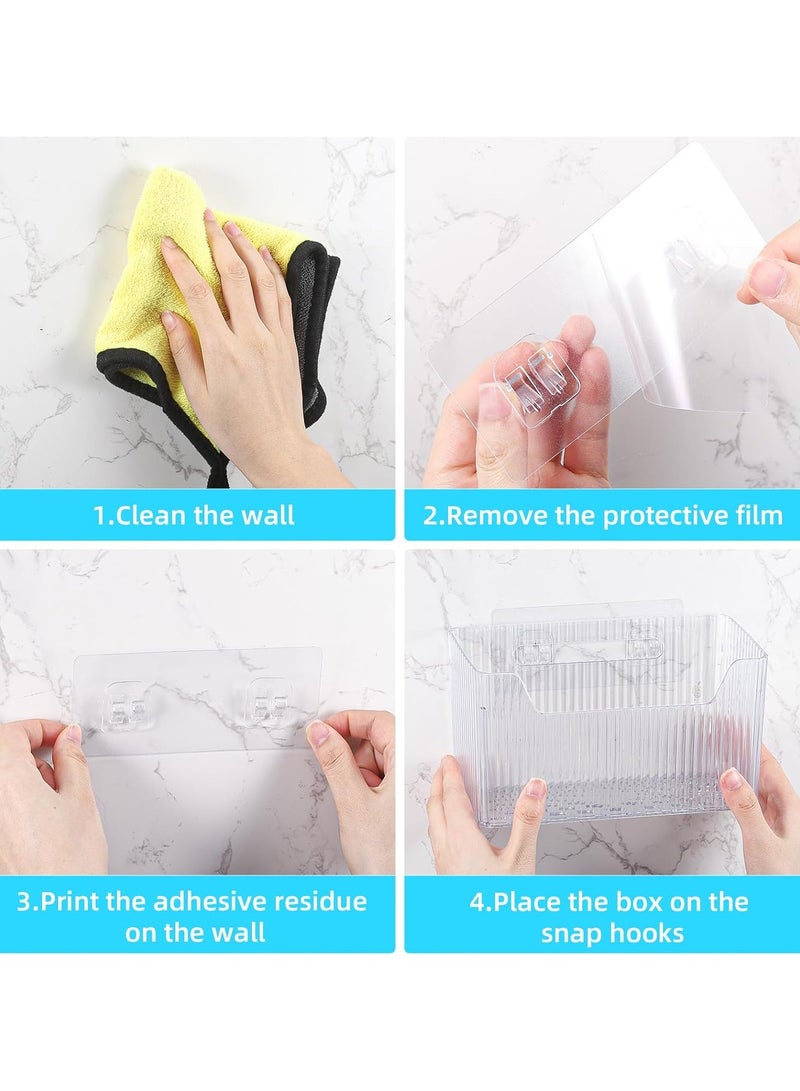 1.Clean the wall

2.Remove the protective film

3.Print the adhesive residue on the wall

4.Place the box on the snap hooks