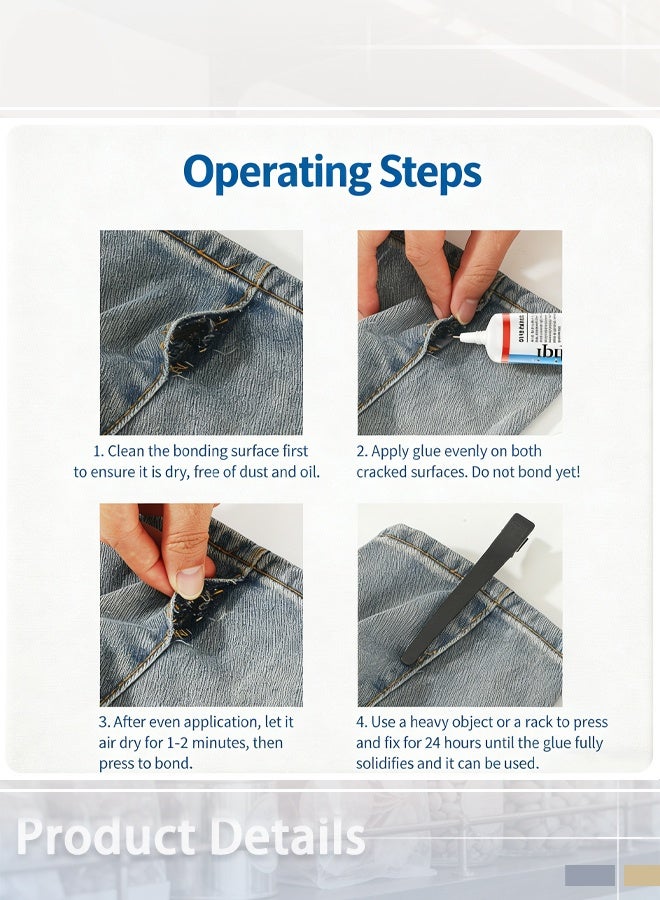 Operating Steps

1. Clean the bonding surface first to ensure it is dry, free of dust and oil.

2. Apply glue evenly on both cracked surfaces. Do not bond yet!

3. After even application, let it air dry for 1-2 minutes, then press to bond.

4. Use a heavy object or a rack to press and fix for 24 hours until the glue fully solidifies and it can be used.

Product Details