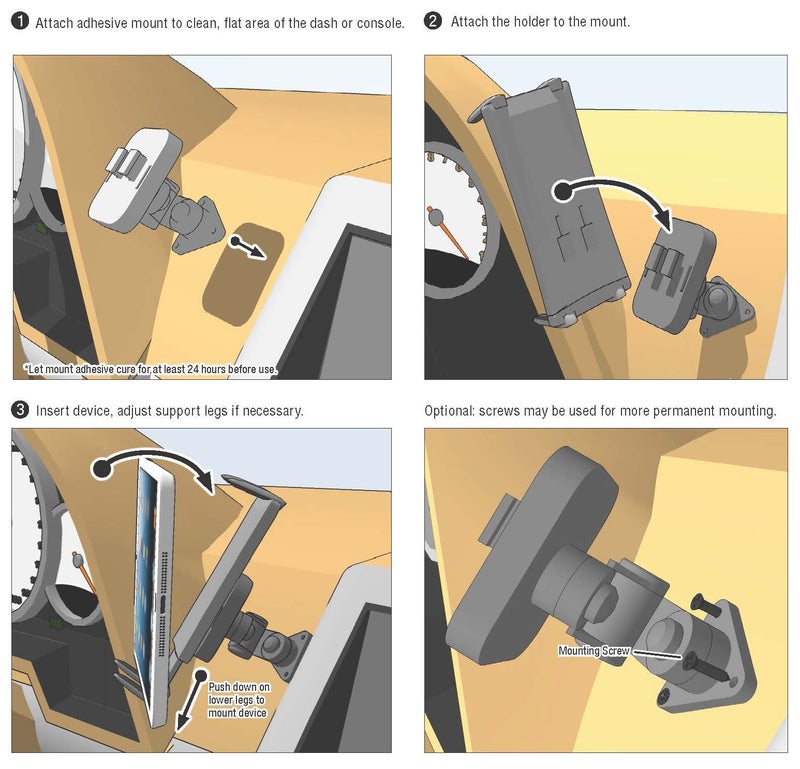 1 Attach adhesive mount to clean, flat area of the dash or console.

*Let mount adhesive cure for at least 24 hours before use.

2 Attach the holder to the mount.

3 Insert device, adjust support legs if necessary.

Push down on lower legs to mount device

Optional: screws may be used for more permanent mounting.

Mounting Screw