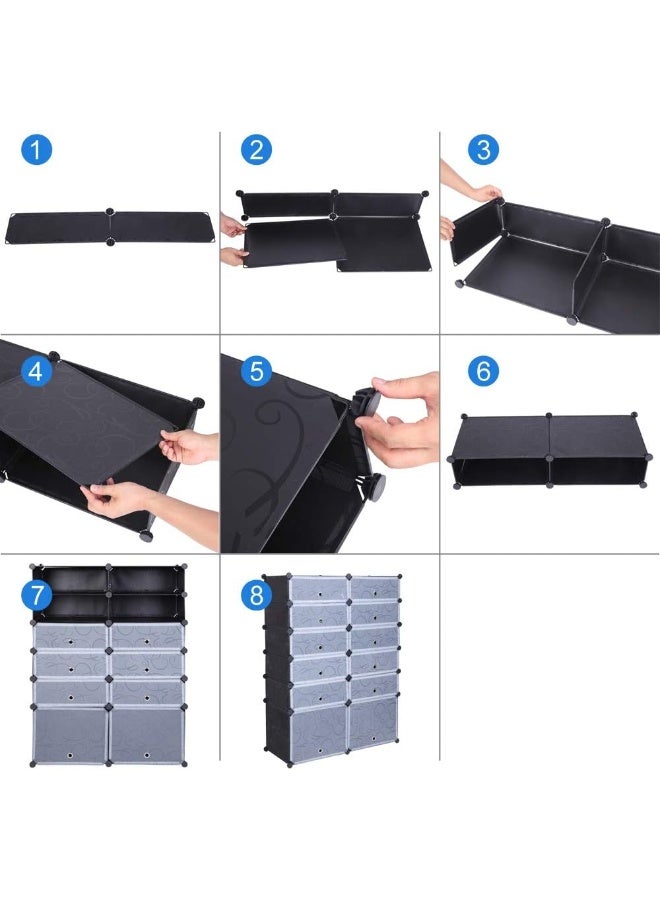 1

2

3

4

5

6

7

8