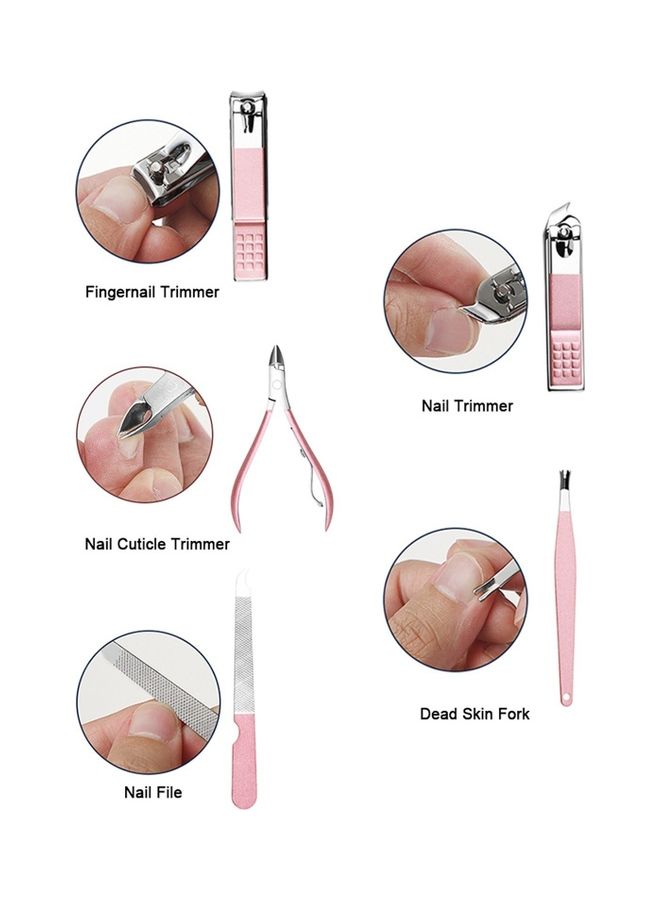 Fingernail Trimmer

Nail Trimmer

Nail Cuticle Trimmer

Dead Skin Fork

Nail File