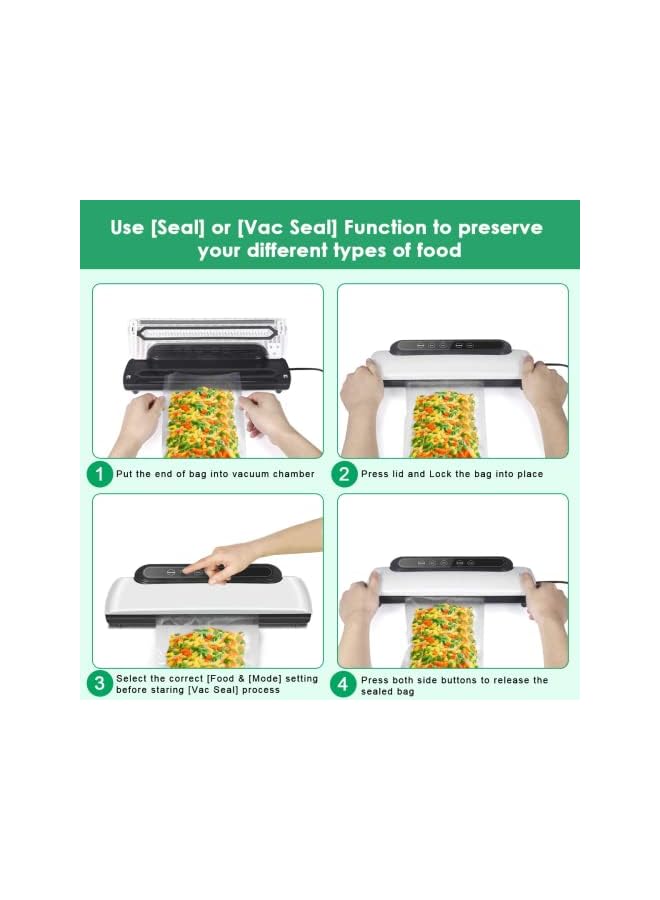 Use [Seal] or [Vac Seal] Function to preserve your different types of food

1 Put the end of bag into vacuum chamber

2 Press lid and Lock the bag into place

3 Select the correct [Food & [Mode] setting before staring [Vac Seal] process

4 Press both side buttons to release the sealed bag