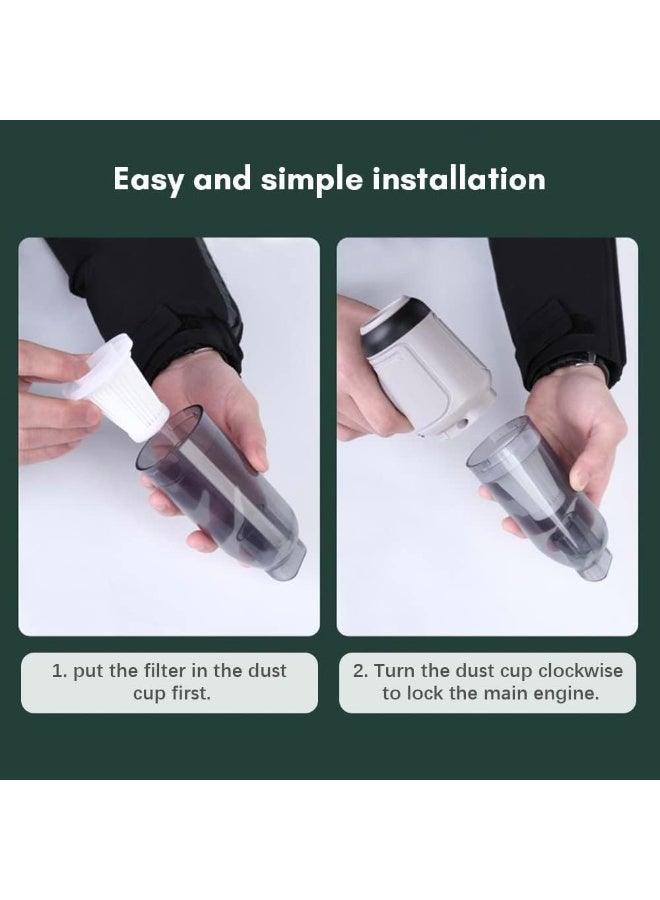 Easy and simple installation

1. put the filter in the dust cup first.

2. Turn the dust cup clockwise to lock the main engine.