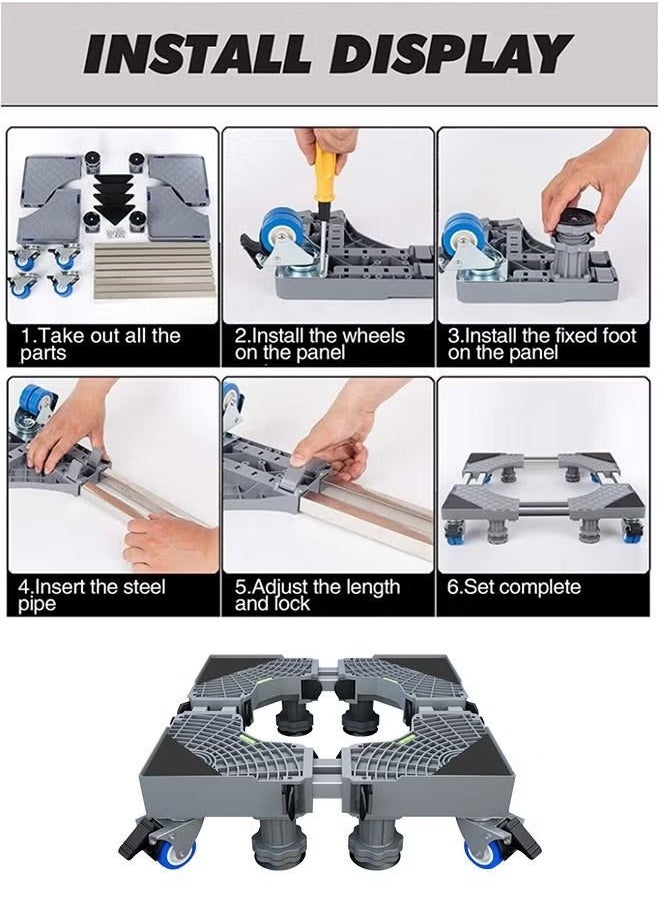 INSTALL DISPLAY

1.Take out all the parts

2.Install the wheels on the panel

3.Install the fixed foot on the panel

4.Insert the steel pipe

5.Adjust the length and lock

6.Set complete