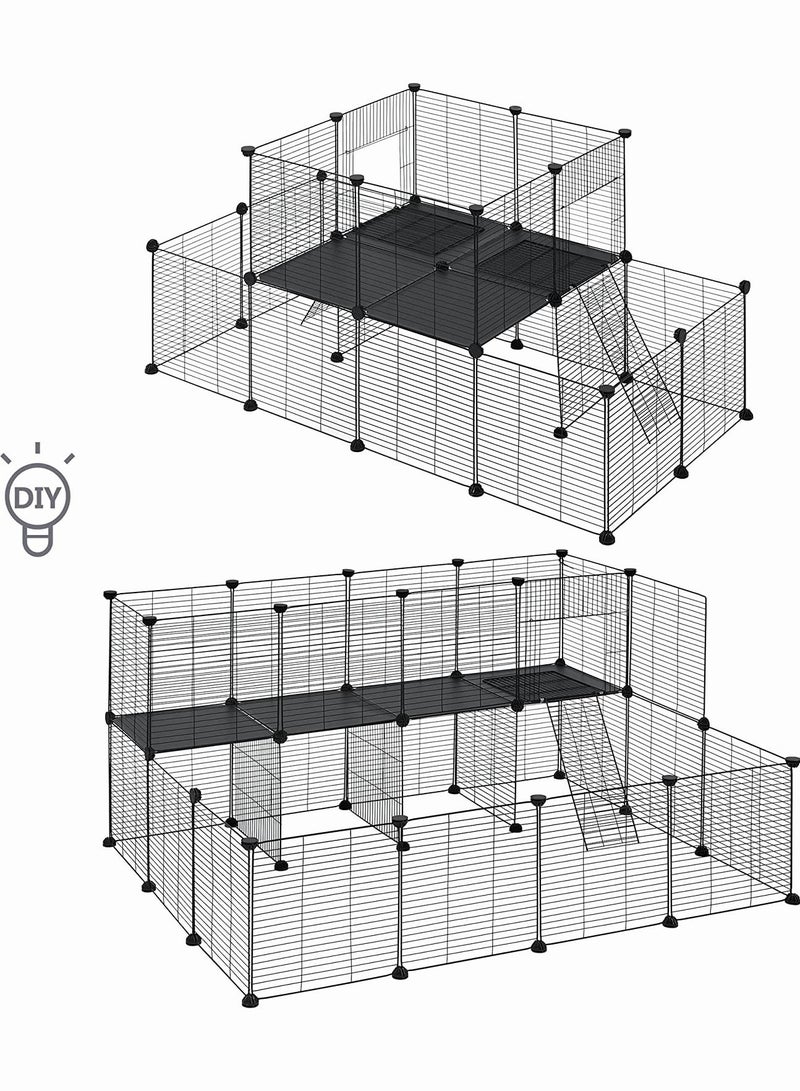 DIY