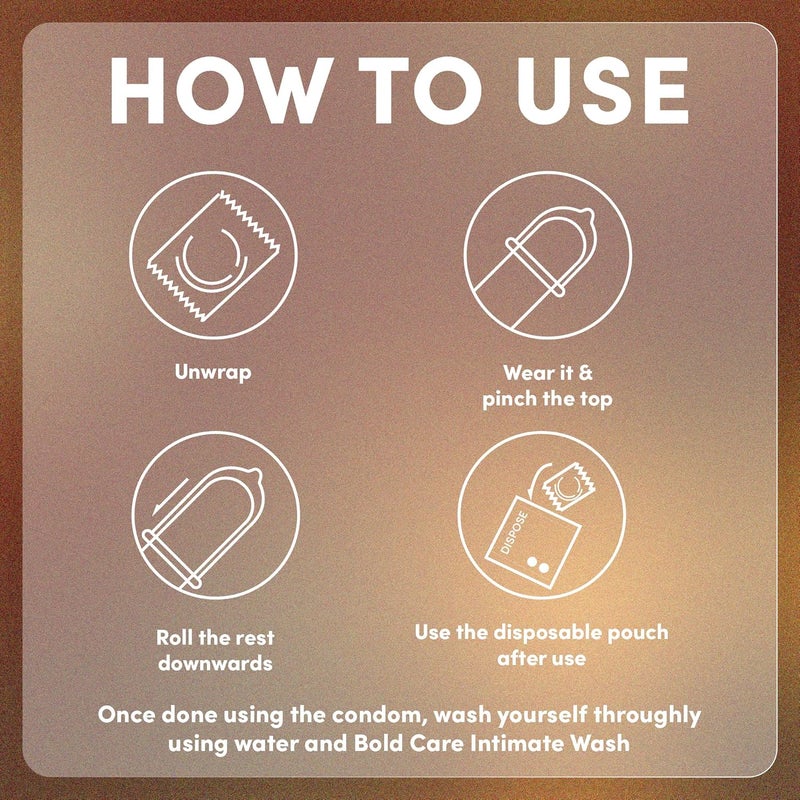 HOW TO USE

Unwrap

Wear it & pinch the top

Roll the rest downwards

DISPOSE

Use the disposable pouch after use

Once done using the condom, wash yourself throughly using water and Bold Care Intimate Wash