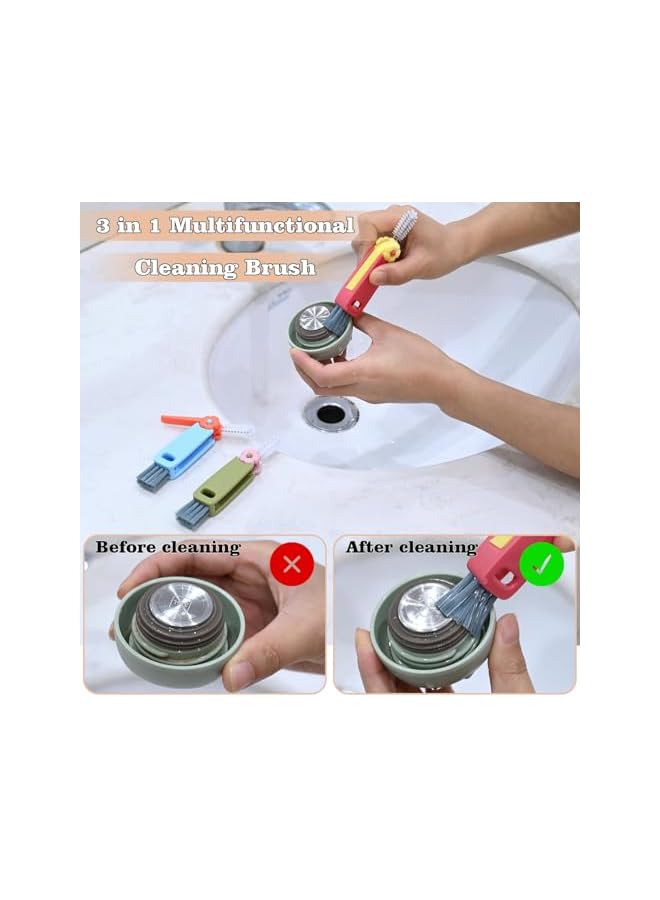 3 in 1 Multifunctional
Cleaning Brush

Before cleaning

After cleaning