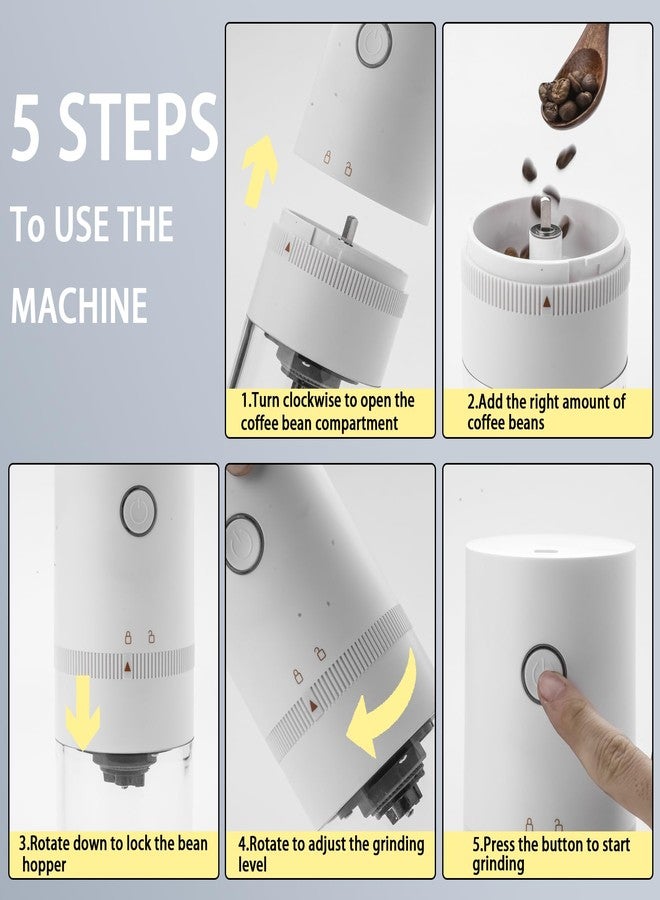 5 STEPS

To USE THE

MACHINE

1.Turn clockwise to open the coffee bean compartment

2.Add the right amount of coffee beans

3.Rotate down to lock the bean hopper

4.Rotate to adjust the grinding level

5.Press the button to start grinding