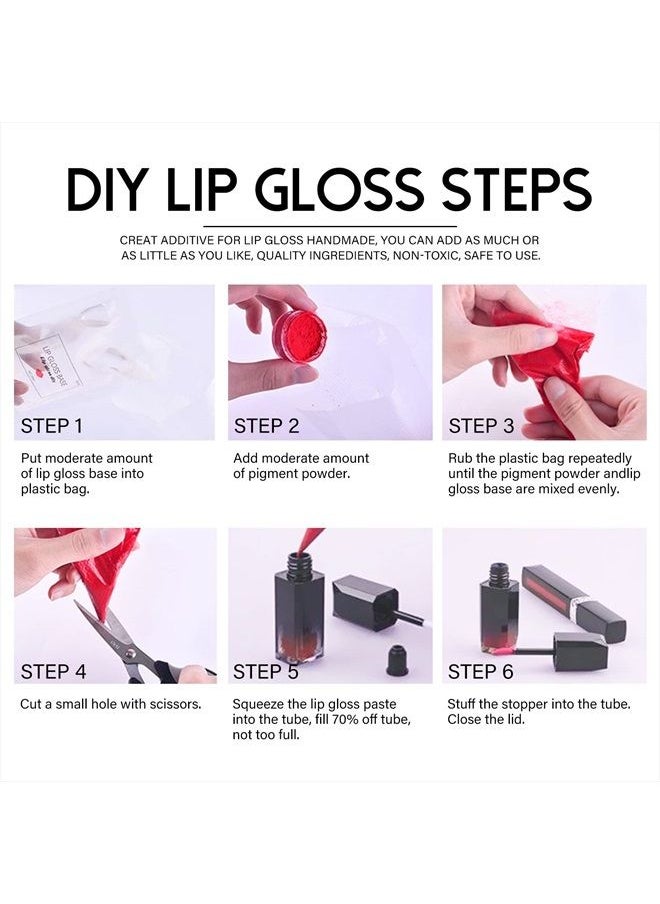 DIY LIP GLOSS STEPS

CREAT ADDITIVE FOR LIP GLOSS HANDMADE, YOU CAN ADD AS MUCH OR AS LITTLE AS YOU LIKE, QUALITY INGREDIENTS, NON-TOXIC, SAFE TO USE.

LIP GLOSS BASE

STEP 1

Put moderate amount of lip gloss base into plastic bag.

STEP 2

Add moderate amount of pigment powder.

STEP 3

Rub the plastic bag repeatedly until the pigment powder andlip gloss base are mixed evenly.

STEP 4

Cut a small hole with scissors.

STEP 5

Squeeze the lip gloss paste into the tube, fill 70% off tube, not too full.

STEP 6

Stuff the stopper into the tube. Close the lid.