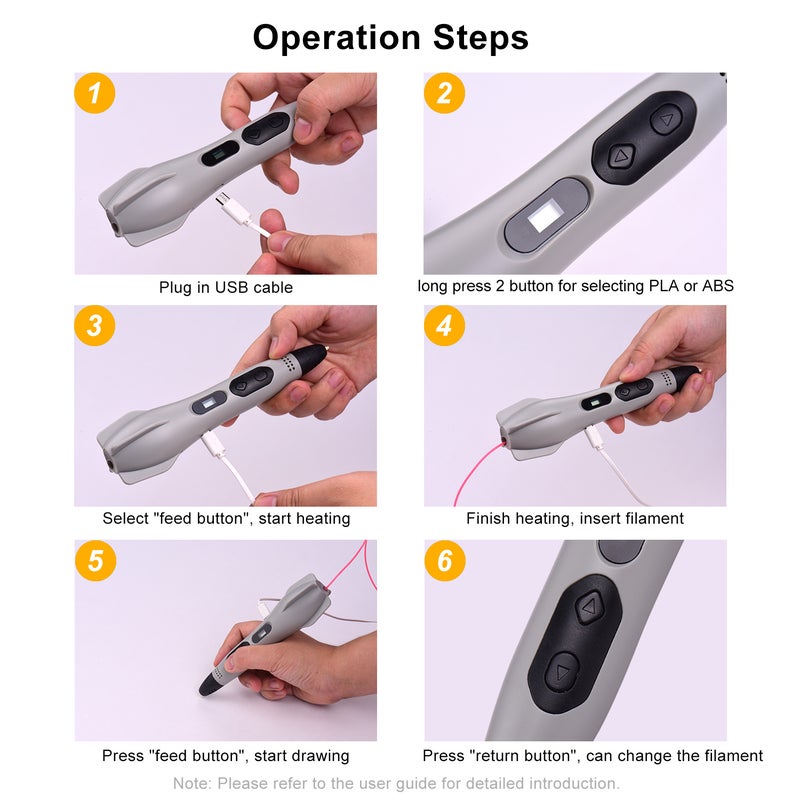 Operation Steps

1

Plug in USB cable

2

long press 2 button for selecting PLA or ABS

3

Select "feed button", start heating

4

Finish heating, insert filament

5

Press "feed button", start drawing

6

Press "return button", can change the filament

Note: Please refer to the user guide for detailed introduction.