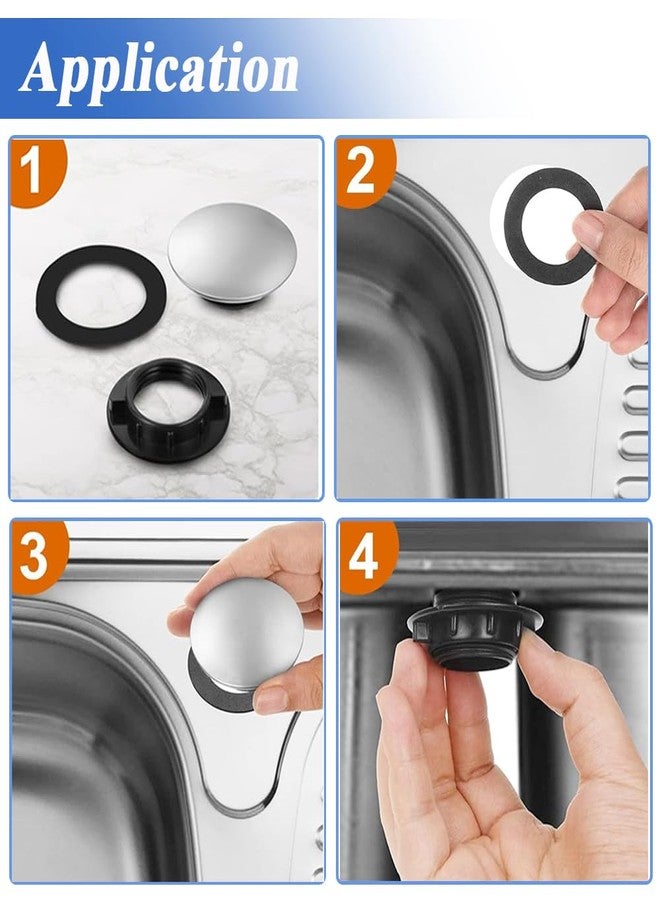 Application

1

2

3

4