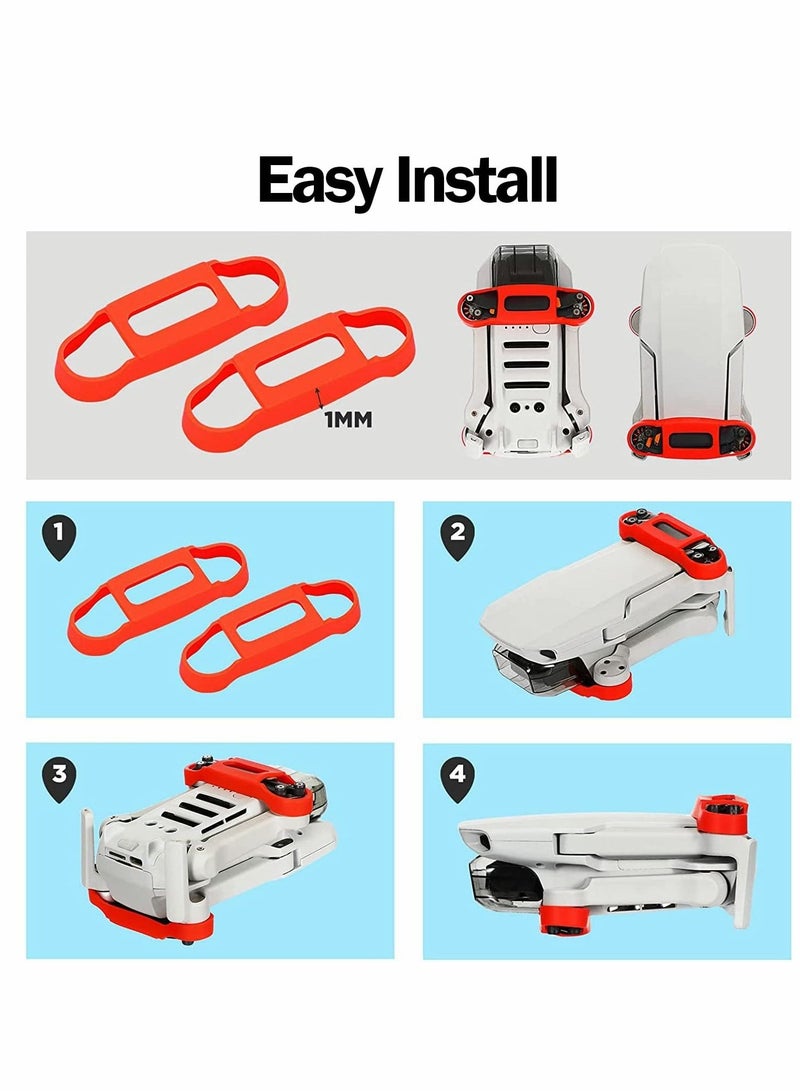 Easy Install

1MM

1

2

3

4