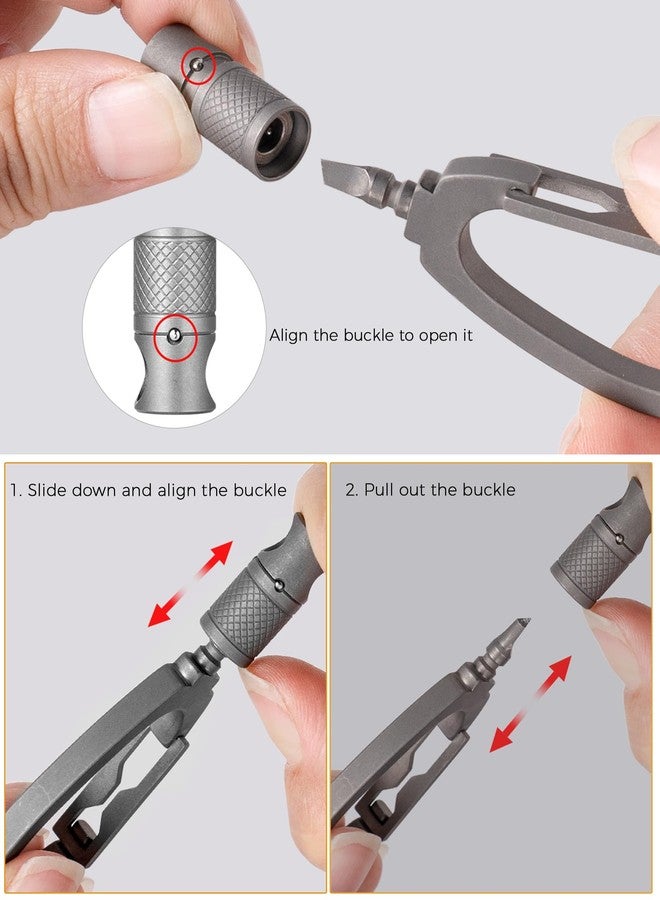 Align the buckle to open it

1. Slide down and align the buckle

2. Pull out the buckle