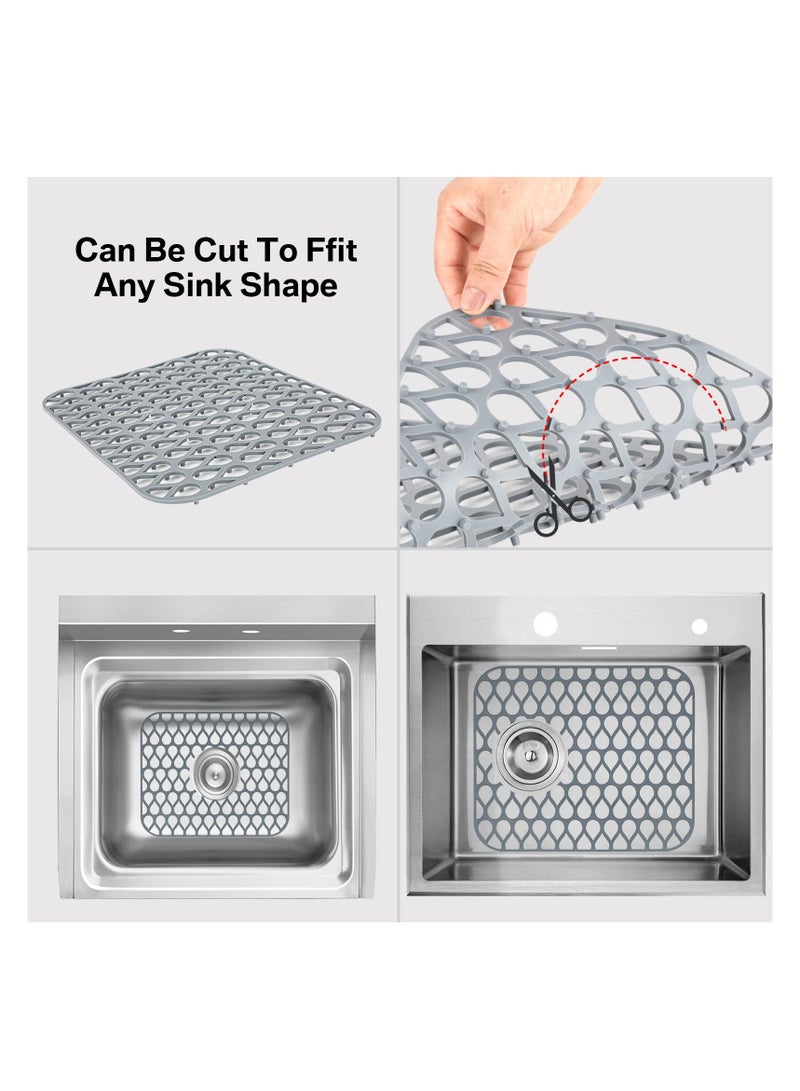 Can Be Cut To Ffit Any Sink Shape