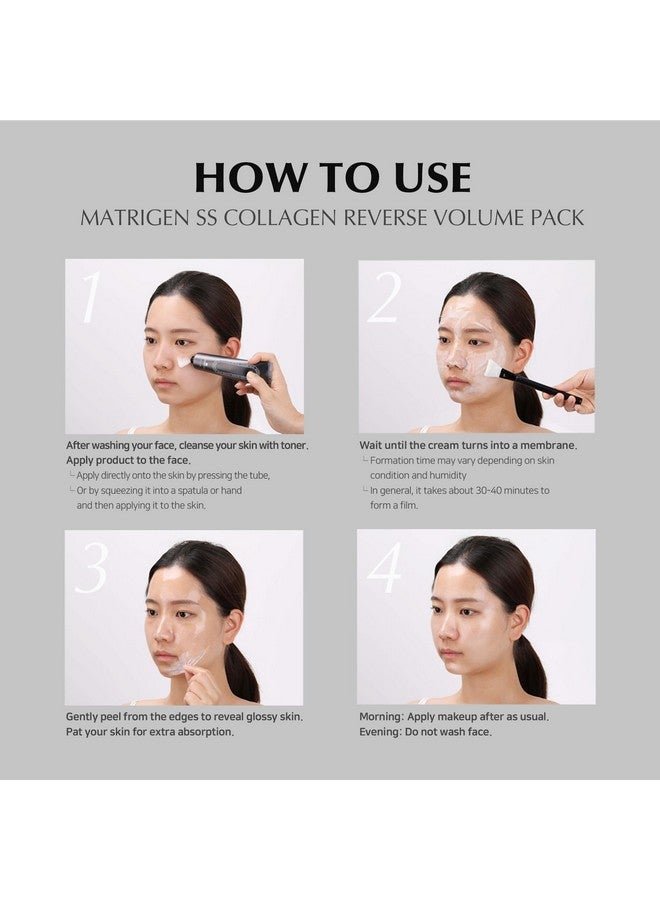 HOW TO USE
MATRIGEN SS COLLAGEN REVERSE VOLUME PACK

1

After washing your face, cleanse your skin with toner. Apply product to the face.
└ Apply directly onto the skin by pressing the tube,
└ Or by squeezing it into a spatula or hand and then applying it to the skin.

2

Wait until the cream turns into a membrane.
└ Formation time may vary depending on skin condition and humidity
└ In general, it takes about 30-40 minutes to form a film.

3

Gently peel from the edges to reveal glossy skin. Pat your skin for extra absorption.

4

Morning: Apply makeup after as usual.
Evening: Do not wash face.