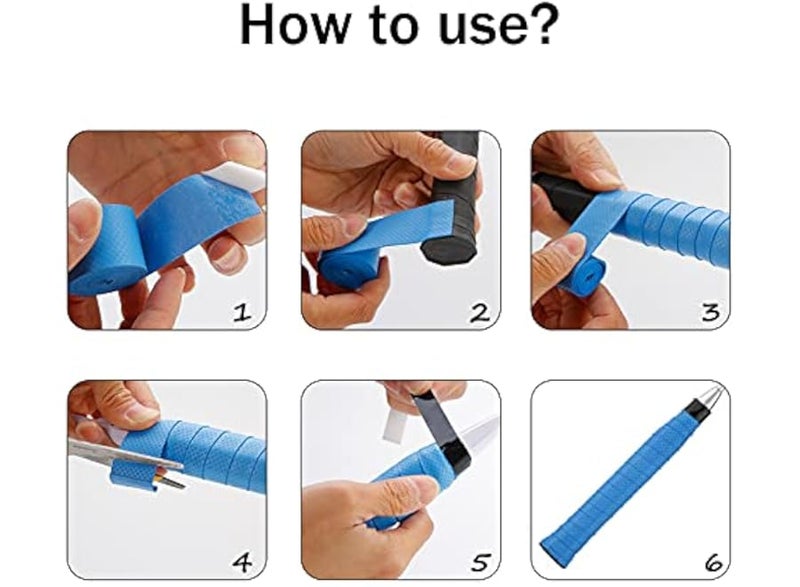 How to use?

1

2

3

4

5

6