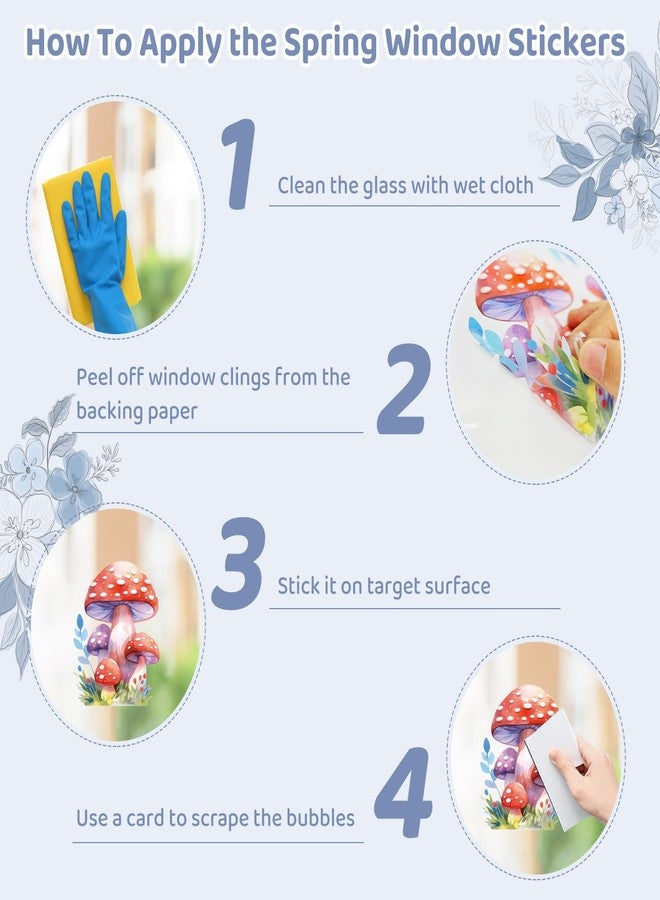 How To Apply the Spring Window Stickers

1

Clean the glass with wet cloth

Peel off window clings from the backing paper

2

3

Stick it on target surface

Use a card to scrape the bubbles

4