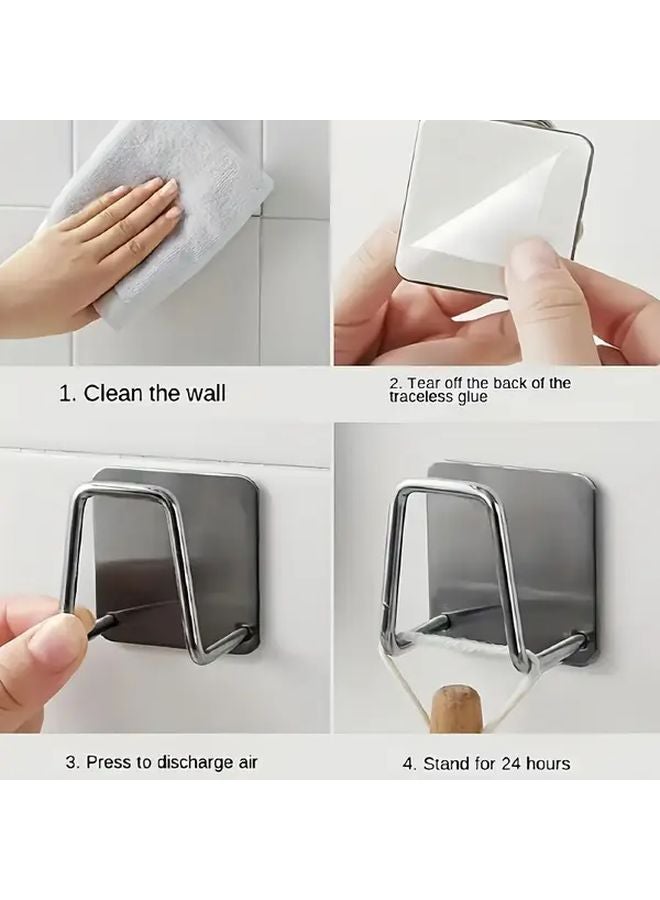 1. Clean the wall

2. Tear off the back of the traceless glue

3. Press to discharge air

4. Stand for 24 hours