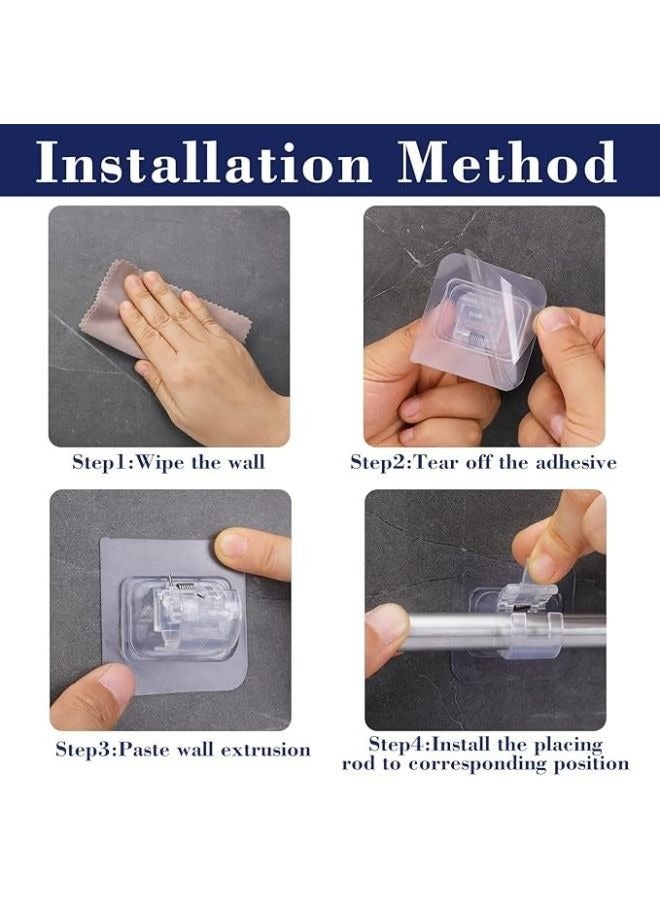 Installation Method

Step1:Wipe the wall

Step2:Tear off the adhesive

Step3:Paste wall extrusion

Step4:Install the placing rod to corresponding position