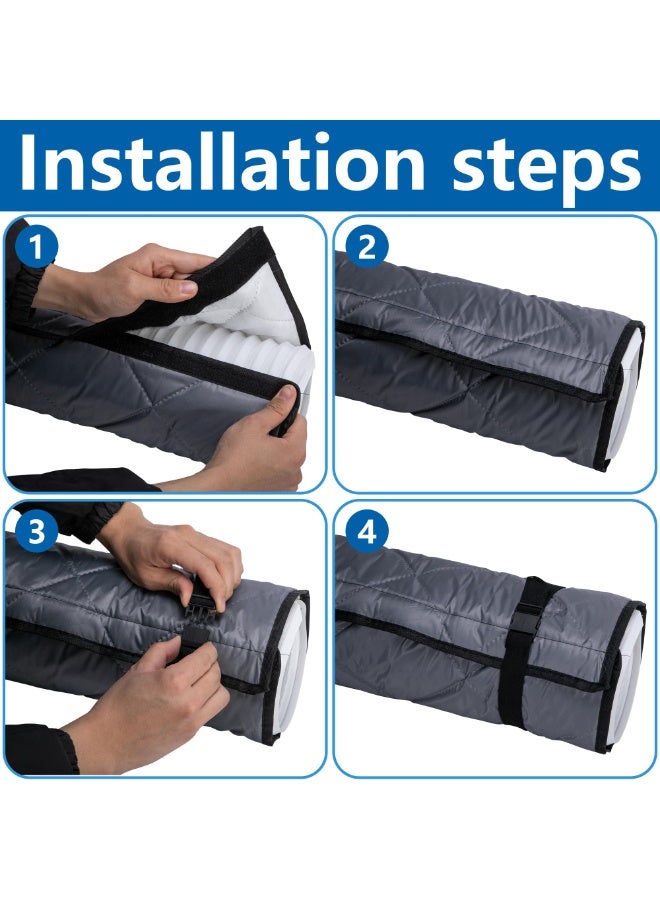 Installation steps

1

2

3

4