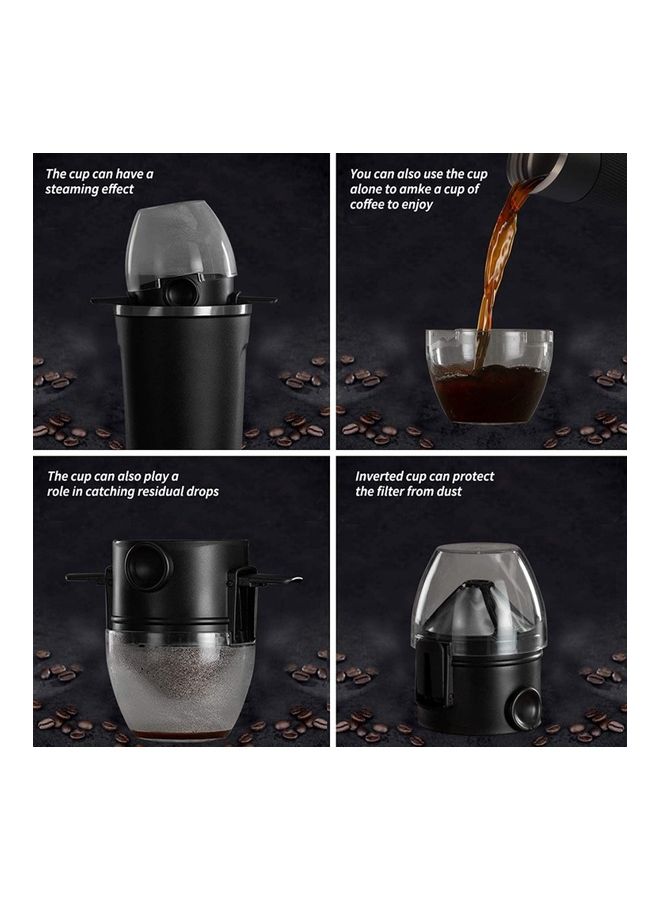 The cup can have a steaming effect

You can also use the cup alone to amke a cup of coffee to enjoy

The cup can also play a role in catching residual drops

Inverted cup can protect the filter from dust