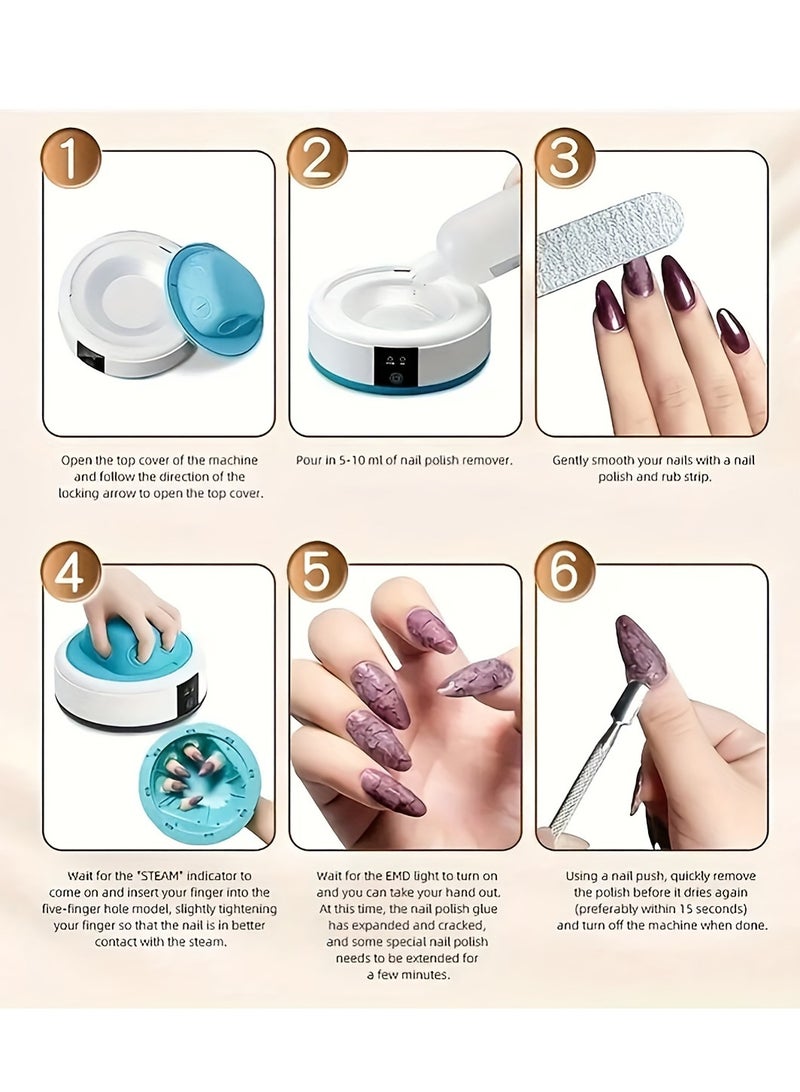 1

Open the top cover of the machine and follow the direction of the locking arrow to open the top cover.

2

Pour in 5-10 ml of nail polish remover.

3

Gently smooth your nails with a nail polish and rub strip.

4

Wait for the "STEAM" indicator to come on and insert your finger into the five-finger hole model, slightly tightening your finger so that the nail is in better contact with the steam.

5

Wait for the EMD light to turn on and you can take your hand out. At this time, the nail polish glue has expanded and cracked, and some special nail polish needs to be extended for a few minutes.

6

Using a nail push, quickly remove the polish before it dries again (preferably within 15 seconds) and turn off the machine when done.